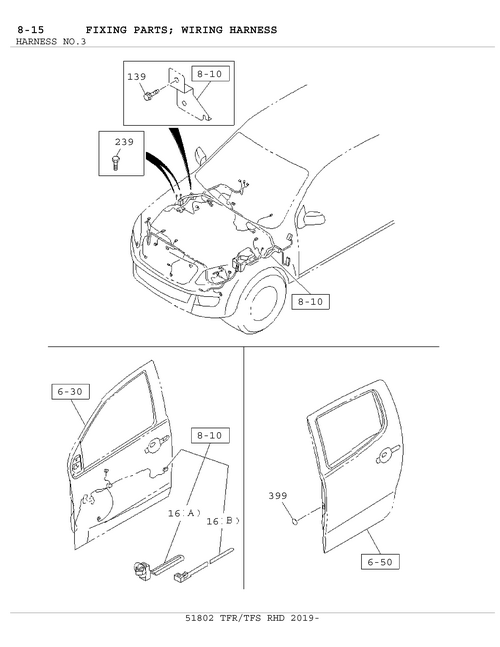 8-15 FIXING PARTS; WIRING HARNESS
HARNESS NO.3

139
8-10
239
8-10

6-30
8-10
16(A)
16(B)

399
6-50

51802 TFR/TFS RHD 2019-